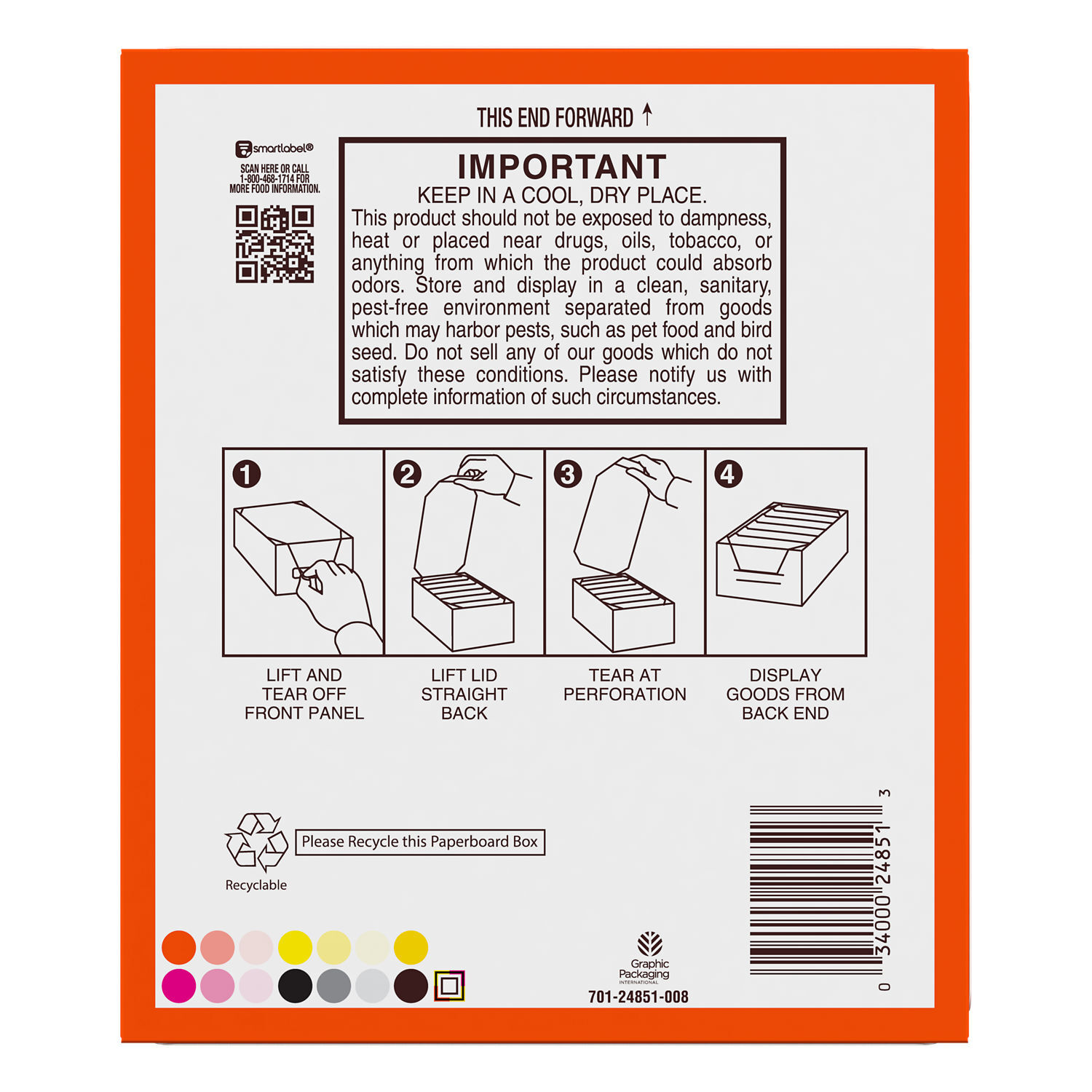 THIS END FORWARD ↑

smartlabel®
SCAN HERE OR CALL 1-800-468-1714 FOR MORE FOOD INFORMATION.

IMPORTANT
KEEP IN A COOL, DRY PLACE.
This product should not be exposed to dampness, heat or placed near drugs, oils, tobacco, or anything from which the product could absorb odors. Store and display in a clean, sanitary, pest-free environment separated from goods which may harbor pests, such as pet food and bird seed. Do not sell any of our goods which do not satisfy these conditions. Please notify us with complete information of such circumstances.

1
LIFT AND TEAR OFF FRONT PANEL

2
LIFT LID STRAIGHT BACK

3
TEAR AT PERFORATION

4
DISPLAY GOODS FROM BACK END

Recyclable
Please Recycle this Paperboard Box

Graphic Packaging INTERNATIONAL
701-24851-008

0 34000 24851 3